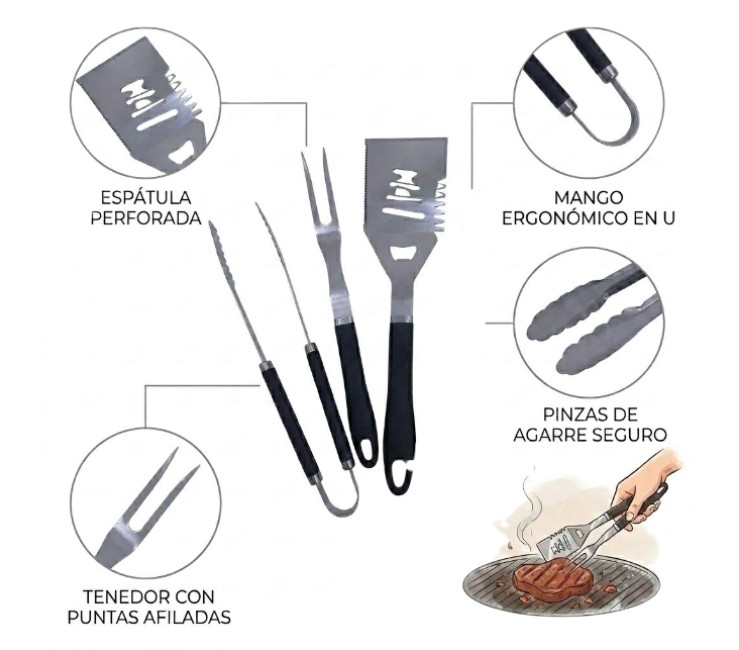 ESPÁTULA PERFORADA

MANGO ERGONÓMICO EN U

PINZAS DE AGARRE SEGURO

TENEDOR CON PUNTAS AFILADAS